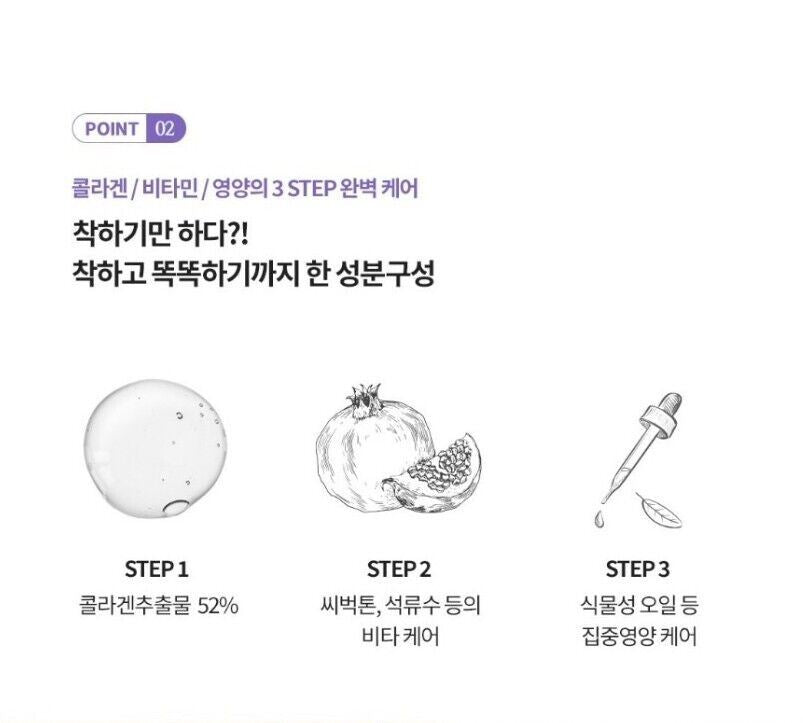 POINT 02

콜라겐 / 비타민 / 영양의 3 STEP 완벽 케어

착하기만 하다?!
착하고 똑똑하기까지 한 성분구성

STEP 1
콜라겐추출물 52%

STEP 2
씨벅톤, 석류수 등의
비타 케어

STEP 3
식물성 오일 등
집중영양 케어