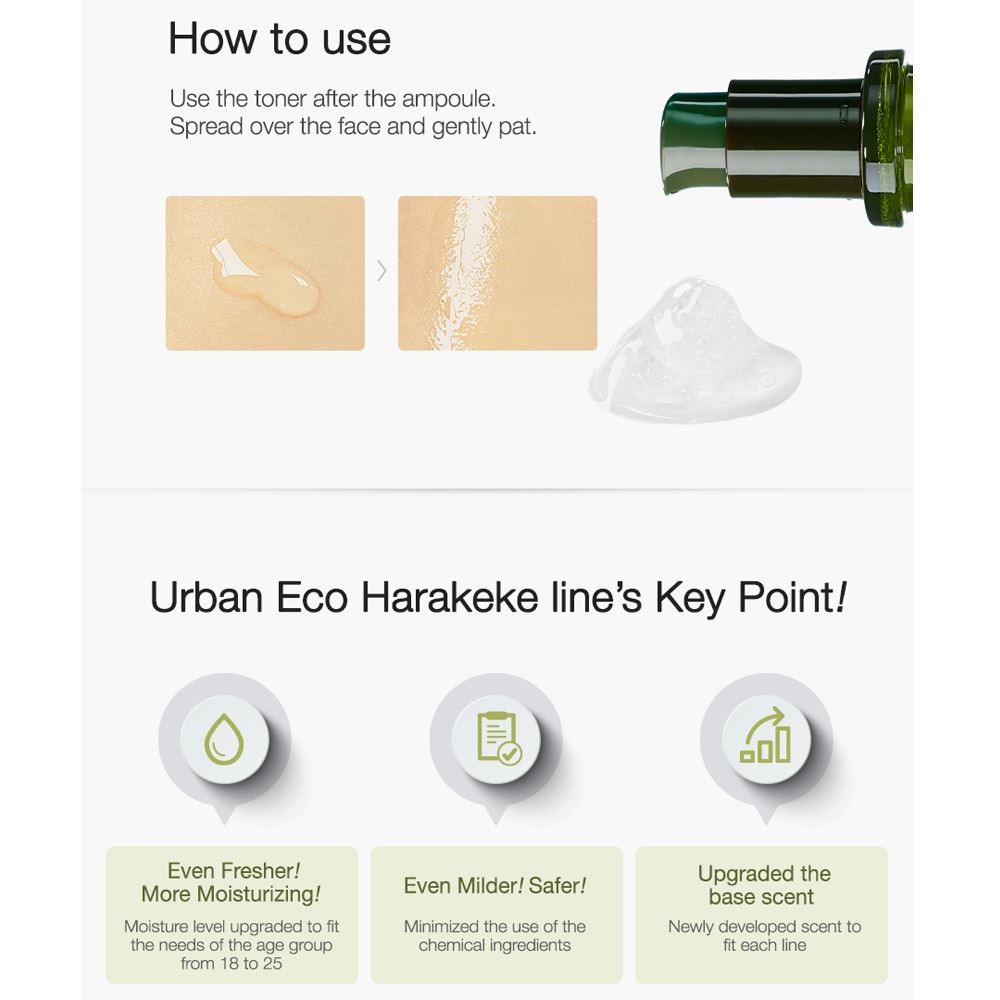 How to use

Use the toner after the ampoule.
Spread over the face and gently pat.

Urban Eco Harakeke line's Key Point!

Even Fresher! More Moisturizing!

Moisture level upgraded to fit the needs of the age group from 18 to 25

Even Milder! Safer!

Minimized the use of the chemical ingredients

Upgraded the base scent

Newly developed scent to fit each line