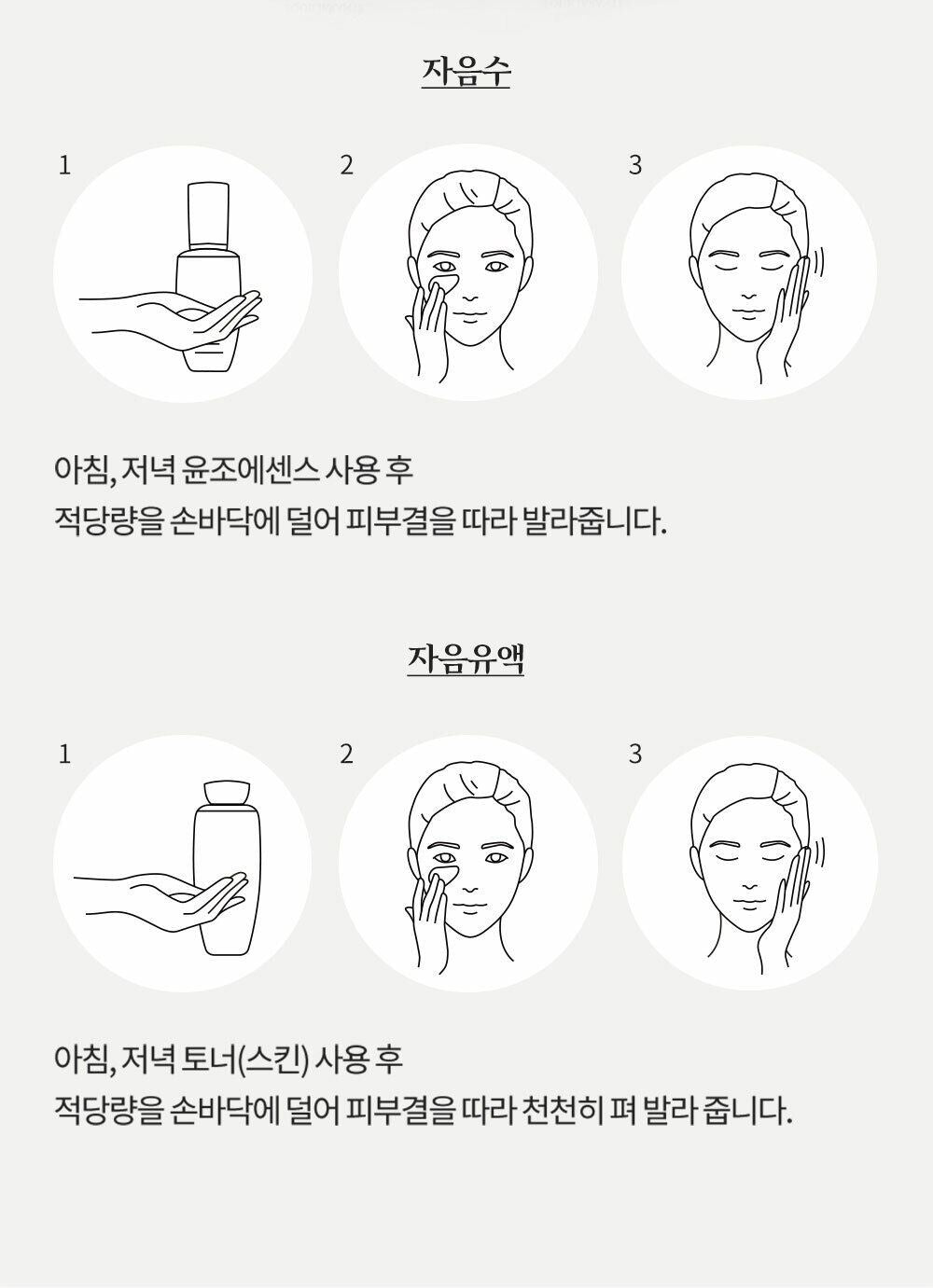 자음수

1

2

3

아침, 저녁 윤조에센스 사용 후
적당량을 손바닥에 덜어 피부결을 따라 발라줍니다.

자음유액

1

2

3

아침, 저녁 토너(스킨) 사용 후
적당량을 손바닥에 덜어 피부결을 따라 천천히 펴 발라 줍니다.