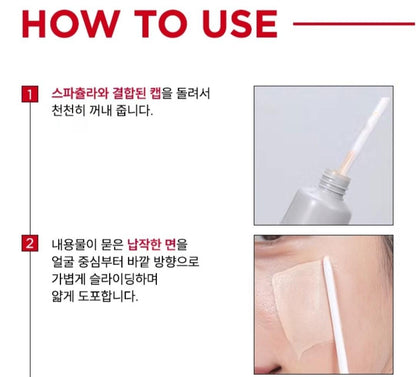 HOW TO USE

1 스파츌라와 결합된 캡을 돌려서 천천히 꺼내 줍니다.

2 내용물이 묻은 납작한 면을 얼굴 중심부터 바깥 방향으로 가볍게 슬라이딩하며 얇게 도포합니다.