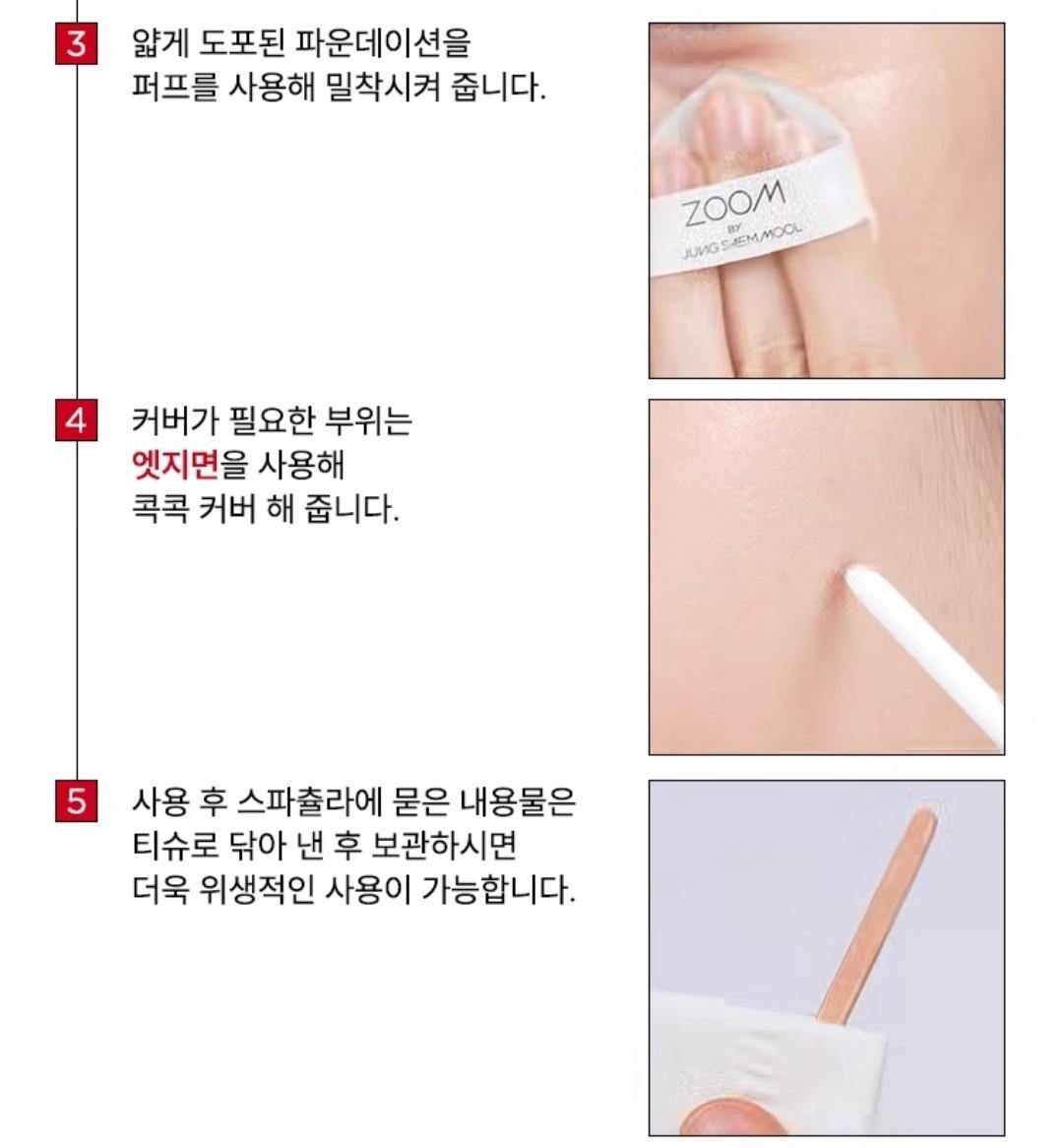 3 얇게 도포된 파운데이션을 퍼프를 사용해 밀착시켜 줍니다.

ZOOM BY JUNG SAEM MOOL

4 커버가 필요한 부위는 엣지면을 사용해 콕콕 커버 해 줍니다.

5 사용 후 스파츌라에 묻은 내용물은 티슈로 닦아 낸 후 보관하시면 더욱 위생적인 사용이 가능합니다.