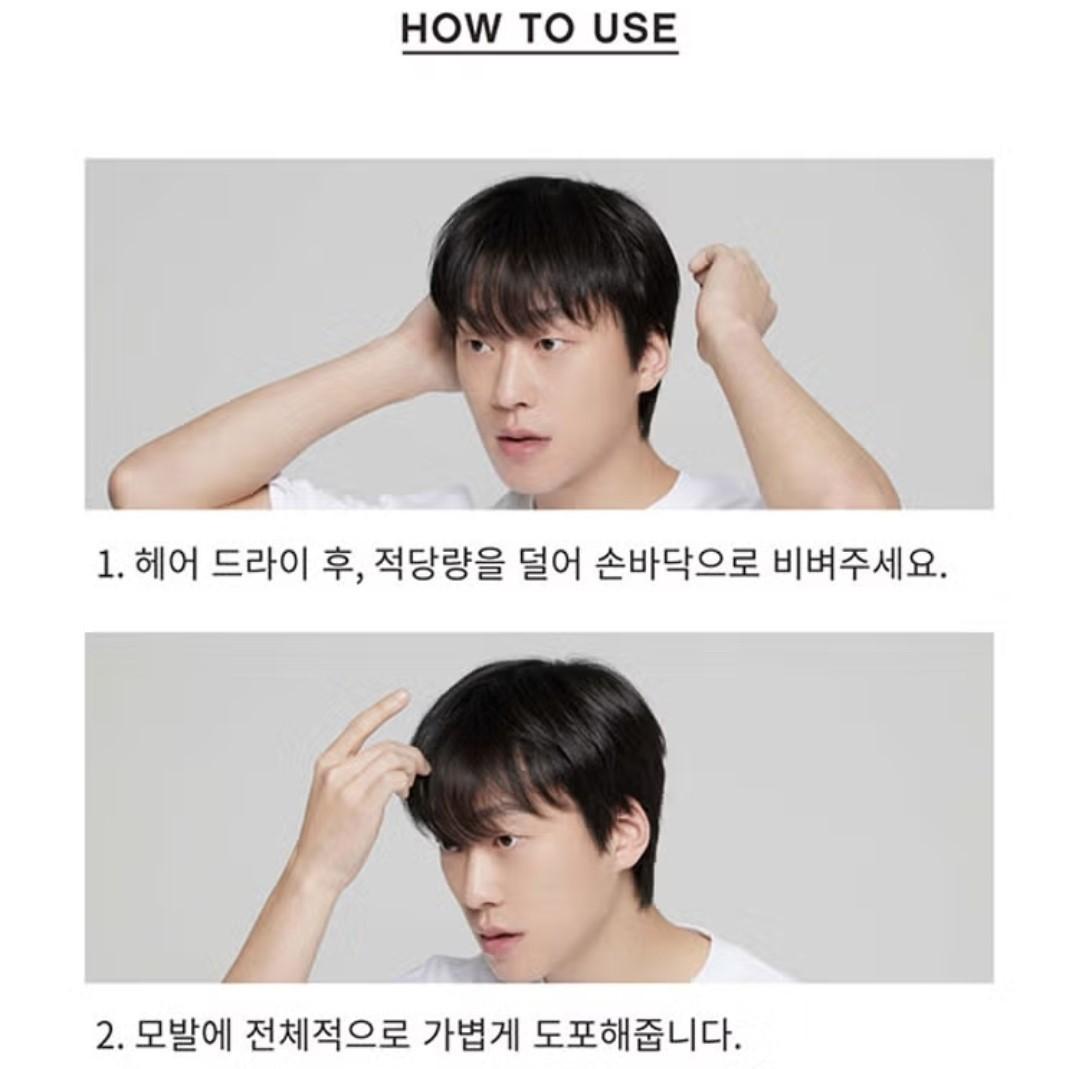 HOW TO USE

1. 헤어 드라이 후, 적당량을 덜어 손바닥으로 비벼주세요.

2. 모발에 전체적으로 가볍게 도포해줍니다.