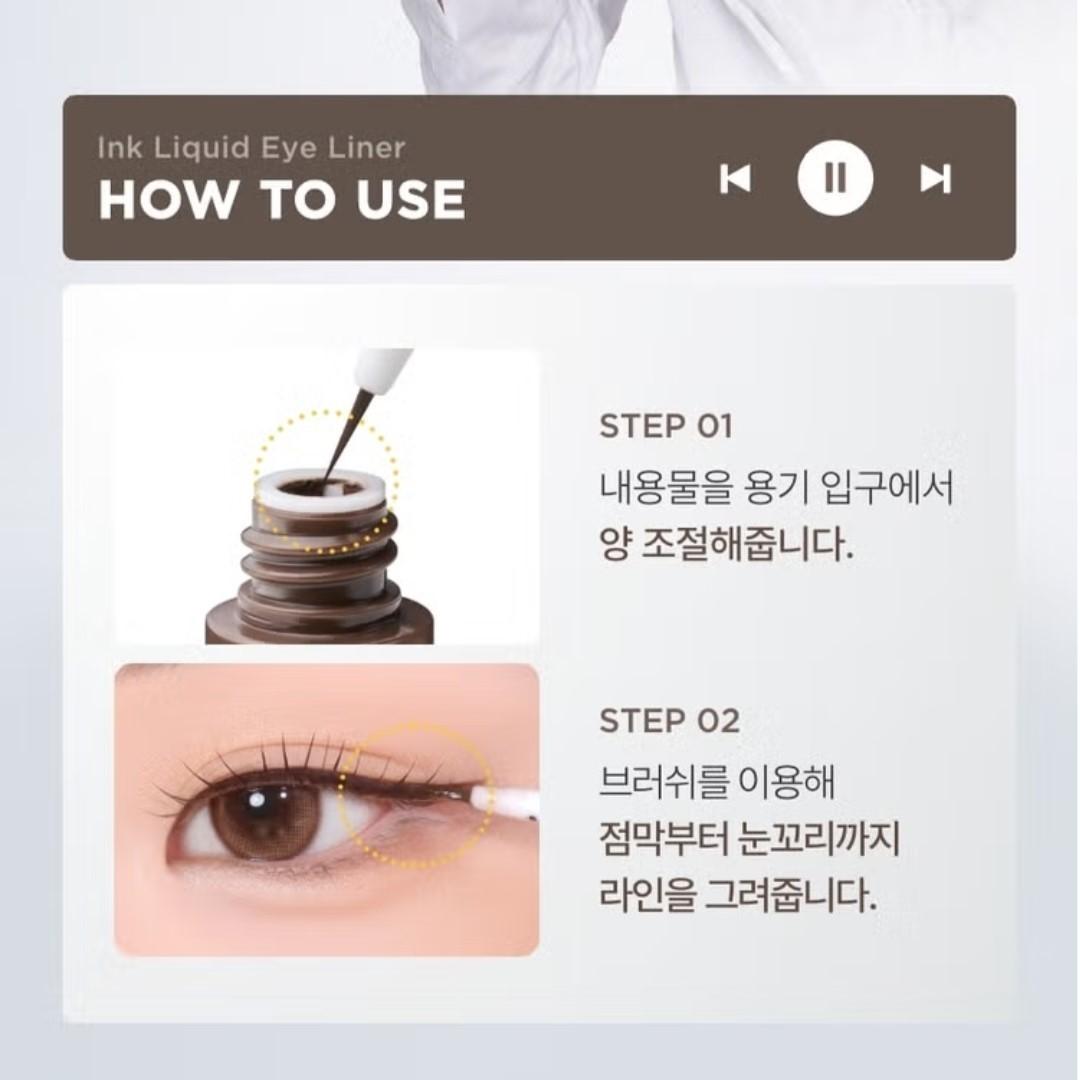 Ink Liquid Eye Liner
HOW TO USE

STEP 01
내용물을 용기 입구에서
양 조절해줍니다.

STEP 02
브러쉬를 이용해
점막부터 눈꼬리까지
라인을 그려줍니다.