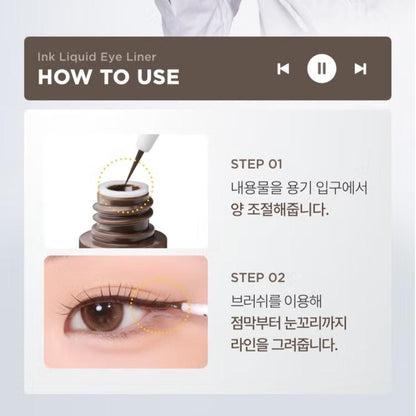 Ink Liquid Eye Liner
HOW TO USE

STEP 01
내용물을 용기 입구에서
양 조절해줍니다.

STEP 02
브러쉬를 이용해
점막부터 눈꼬리까지
라인을 그려줍니다.