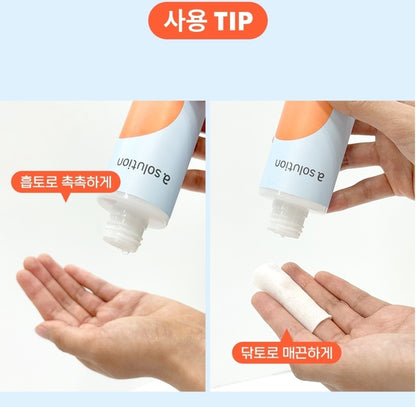 사용 TIP

흡토로 촉촉하게

a. solution

a. solution

닦토로 매끈하게