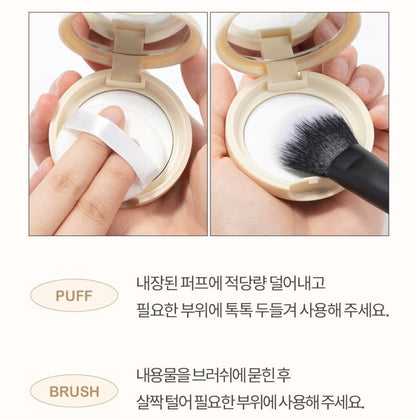 PUFF

내장된 퍼프에 적당량 덜어내고
필요한 부위에 톡톡 두들겨 사용해 주세요.

BRUSH

내용물을 브러쉬에 묻힌 후
살짝 털어 필요한 부위에 사용해 주세요.