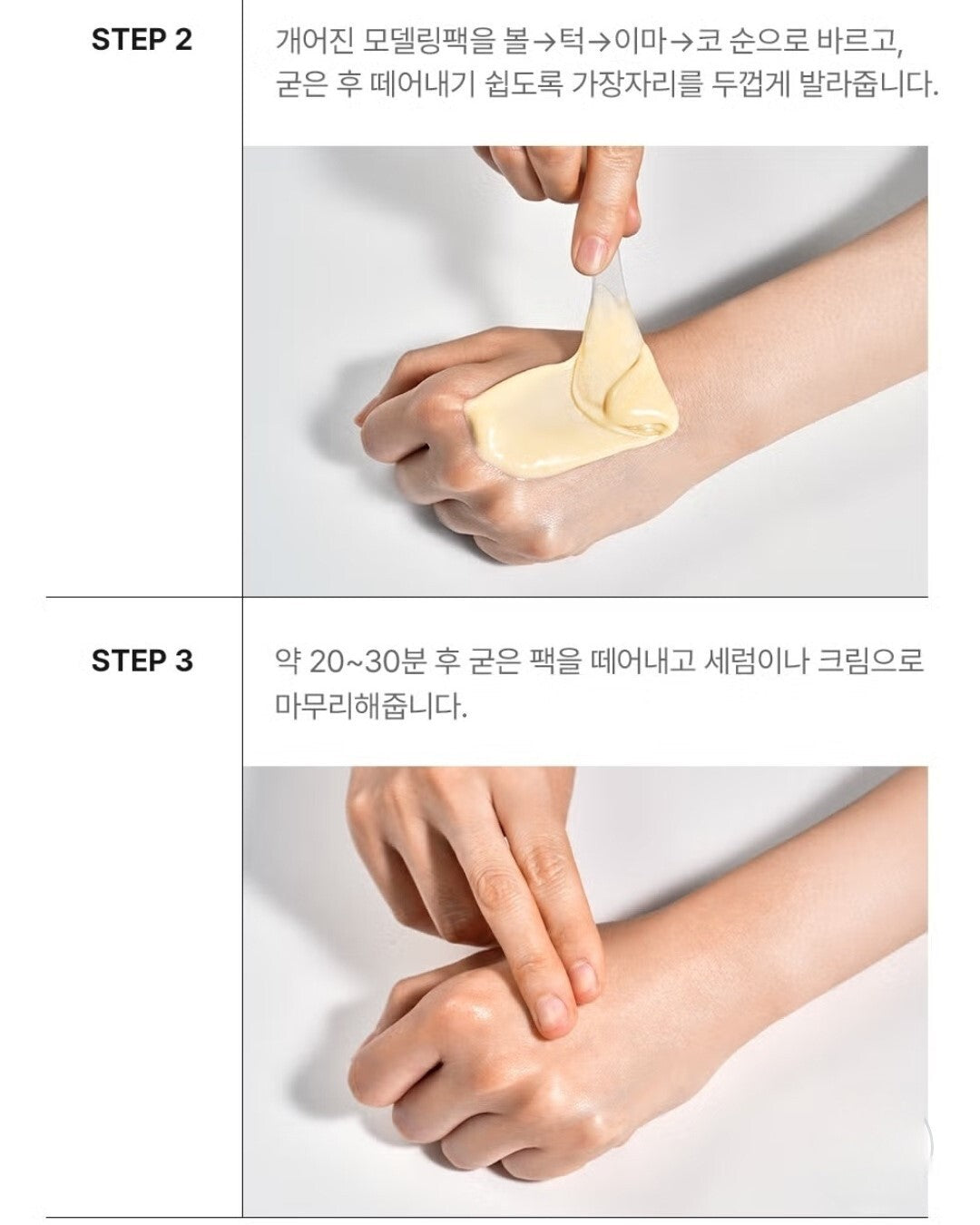 STEP 2

개어진 모델링팩을 볼→턱→이마→코 순으로 바르고, 굳은 후 떼어내기 쉽도록 가장자리를 두껍게 발라줍니다.

STEP 3

약 20~30분 후 굳은 팩을 떼어내고 세럼이나 크림으로 마무리해줍니다.