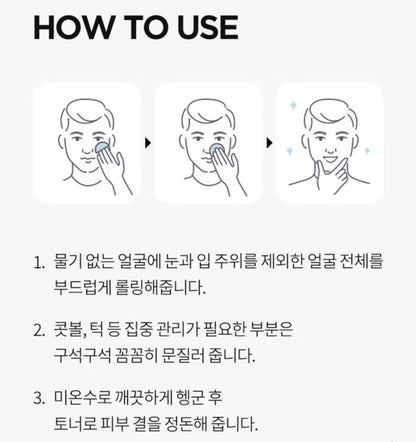 HOW TO USE

1. 물기 없는 얼굴에 눈과 입 주위를 제외한 얼굴 전체를 부드럽게 롤링해줍니다.

2. 콧볼, 턱 등 집중 관리가 필요한 부분은 구석구석 꼼꼼히 문질러 줍니다.

3. 미온수로 깨끗하게 헹군 후 토너로 피부 결을 정돈해 줍니다.