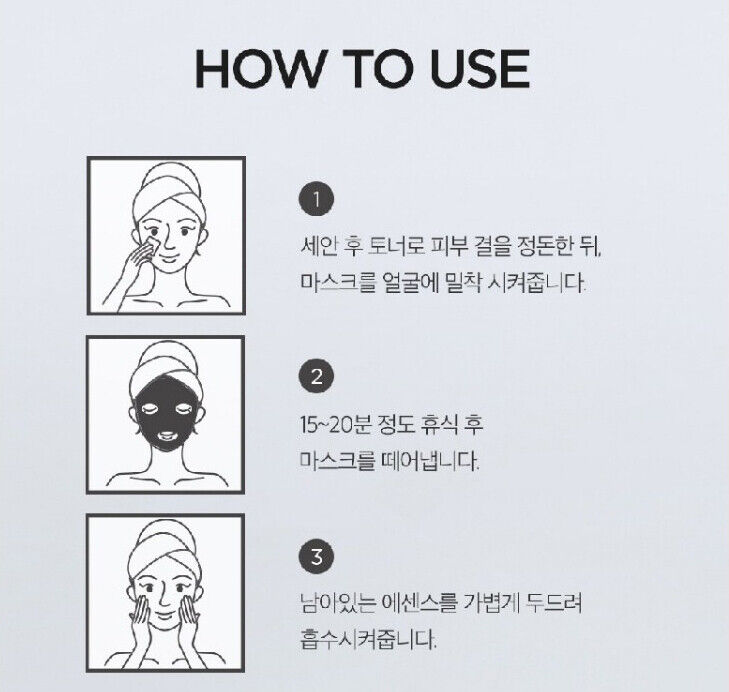 HOW TO USE

1
세안 후 토너로 피부 결을 정돈한 뒤, 마스크를 얼굴에 밀착 시켜줍니다.

2
15~20분 정도 휴식 후 마스크를 떼어냅니다.

3
남아있는 에센스를 가볍게 두드려 흡수시켜줍니다.