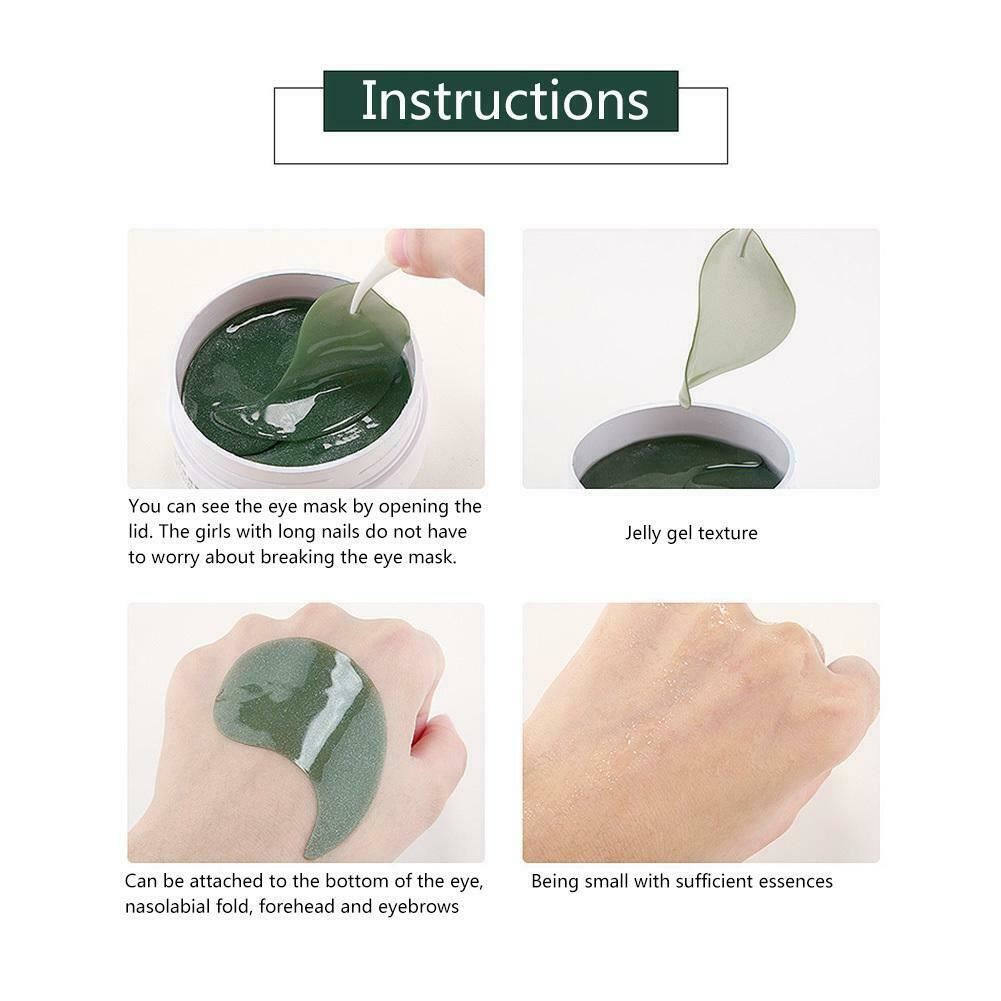 Instructions

You can see the eye mask by opening the lid. The girls with long nails do not have to worry about breaking the eye mask.

Jelly gel texture

Can be attached to the bottom of the eye, nasolabial fold, forehead and eyebrows

Being small with sufficient essences