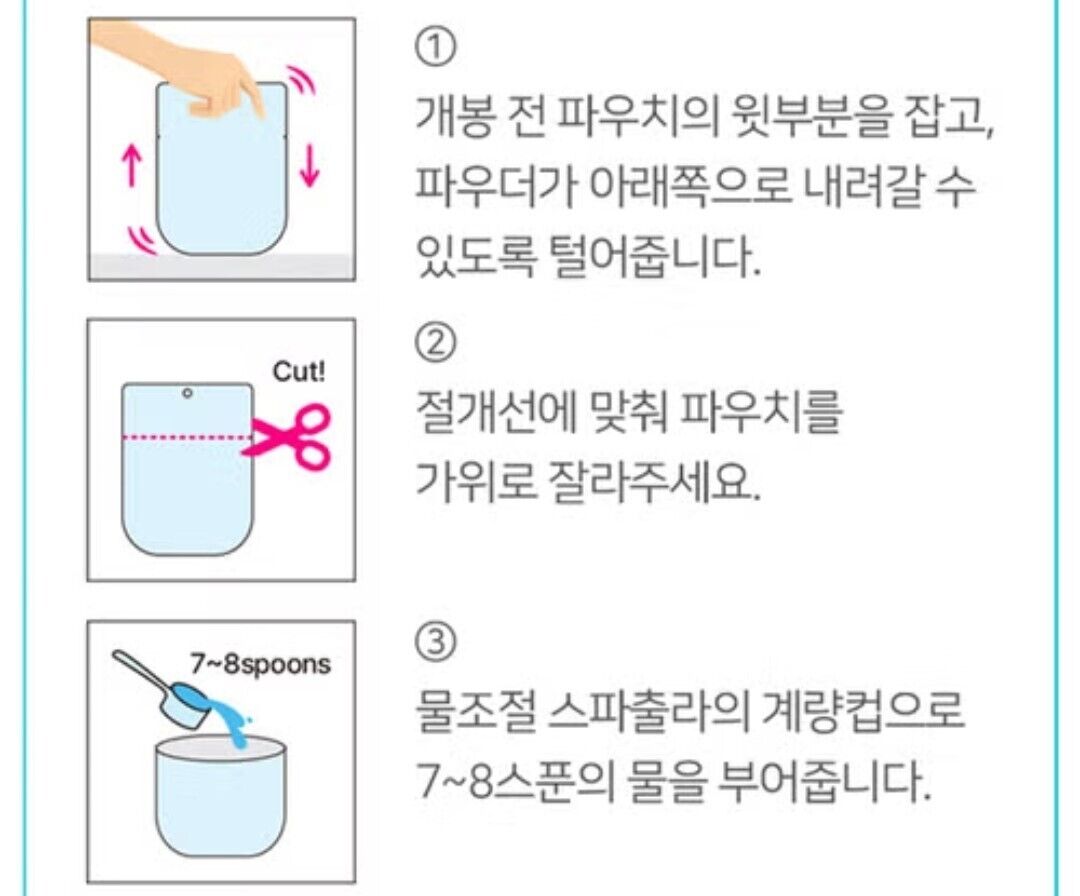 ①
개봉 전 파우치의 윗부분을 잡고, 파우더가 아래쪽으로 내려갈 수 있도록 털어줍니다.

Cut!

②
절개선에 맞춰 파우치를 가위로 잘라주세요.

7~8spoons

③
물조절 스파출라의 계량컵으로 7~8스푼의 물을 부어줍니다.